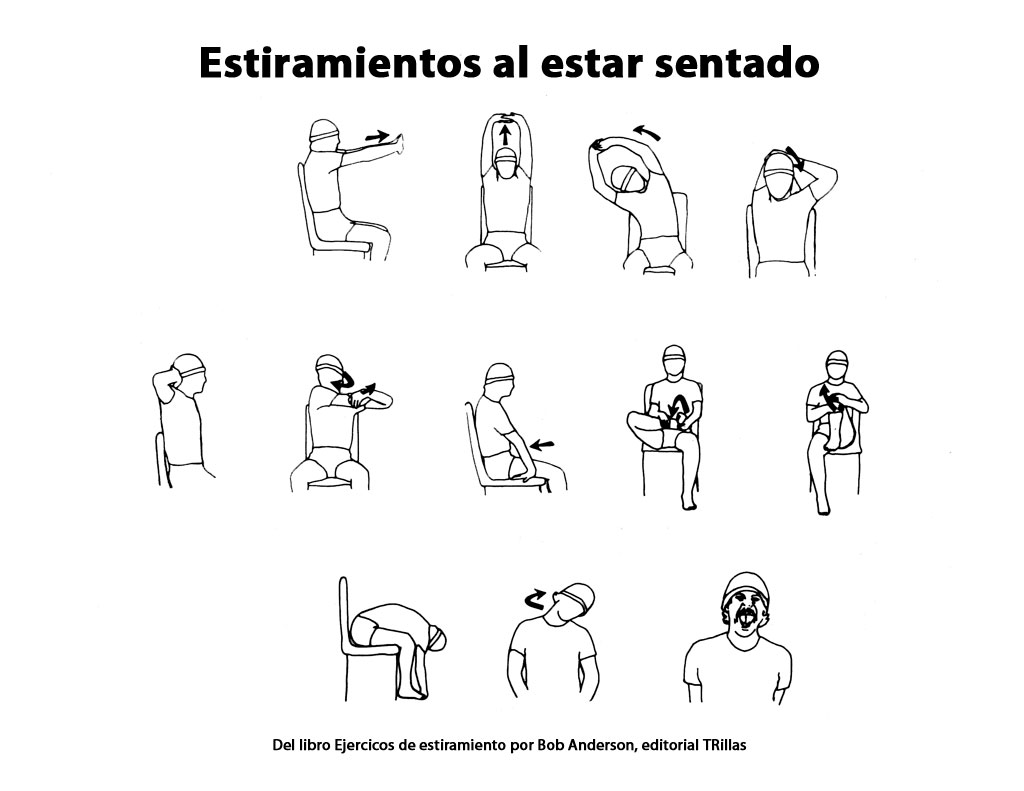 Estiramientos al estar sentado

Del libro Ejercicos de estiramiento por Bob Anderson, editorial TRillas